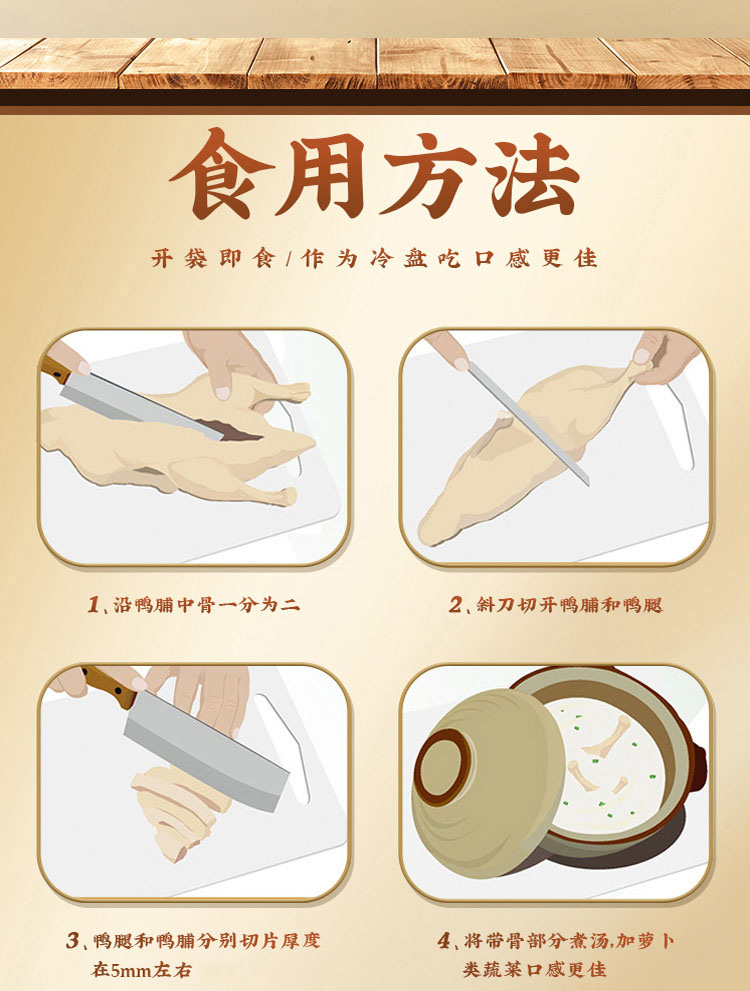 食用方法

开袋即食/作为冷盘吃口感更佳

1、沿鸭脯中骨一分为二

2、斜刀切开鸭脯和鸭腿

3、鸭腿和鸭脯分别切片厚度在5mm左右

4、将带骨部分煮汤,加萝卜类蔬菜口感更佳