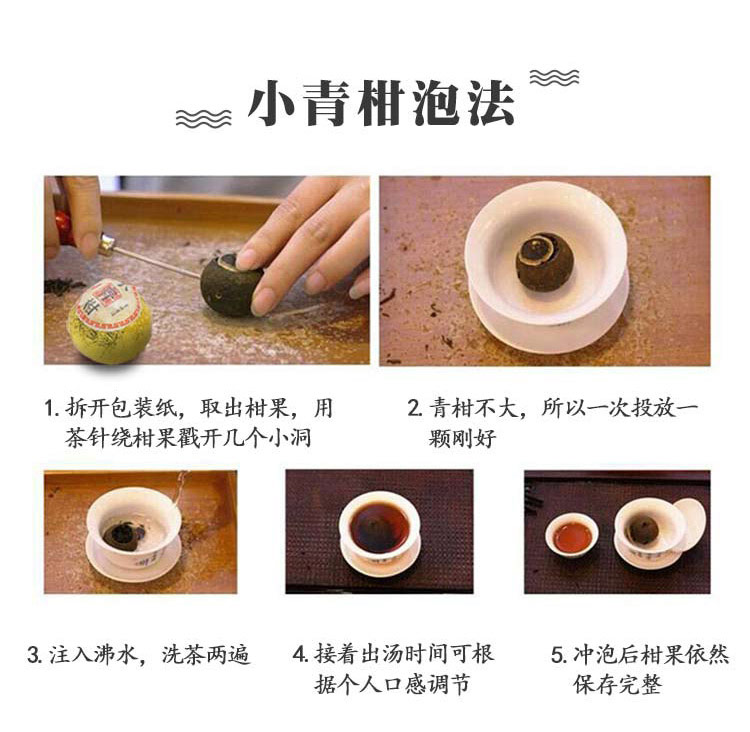 小青柑泡法

1. 拆开包装纸，取出柑果，用茶针绕柑果戳开几个小洞

2. 青柑不大，所以一次投放一颗刚好

3. 注入沸水，洗茶两遍

4. 接着出汤时间可根据个人口感调节

5. 冲泡后柑果依然保存完整