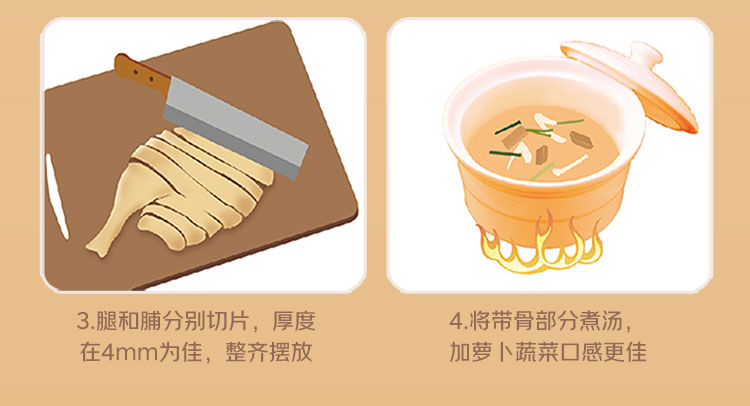 3.腿和脯分别切片，厚度在4mm为佳，整齐摆放

4.将带骨部分煮汤，加萝卜蔬菜口感更佳