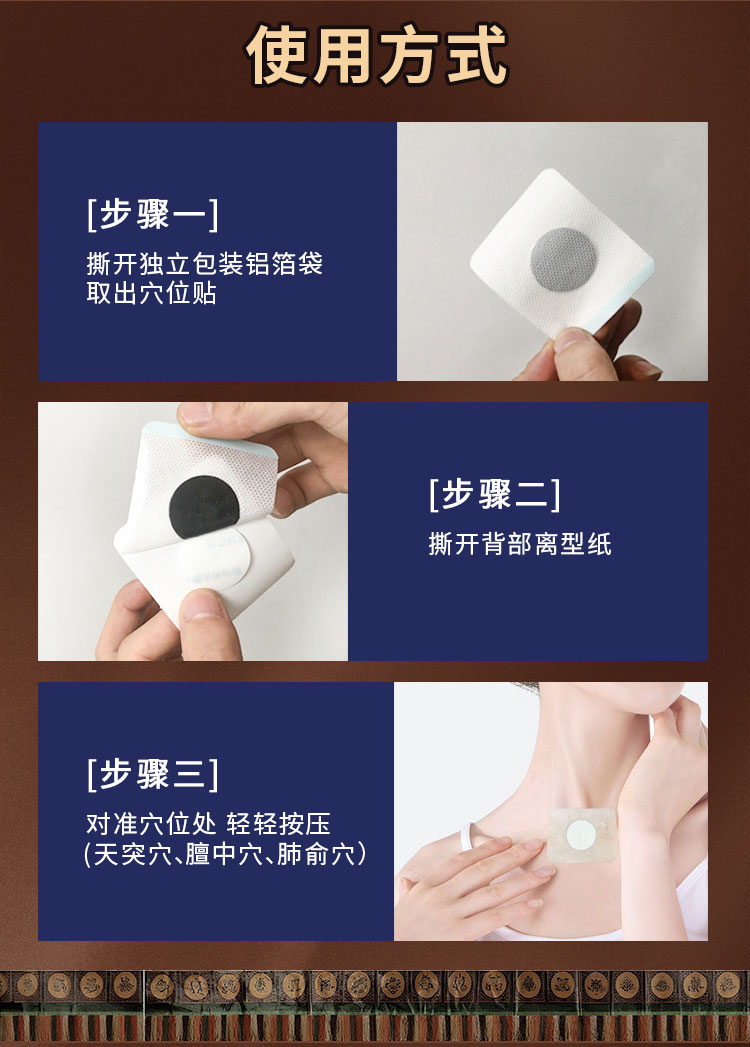 使用方式

[步骤一]
撕开独立包装铝箔袋
取出穴位贴

[步骤二]
撕开背部离型纸

[步骤三]
对准穴位处 轻轻按压
(天突穴、膻中穴、肺俞穴)