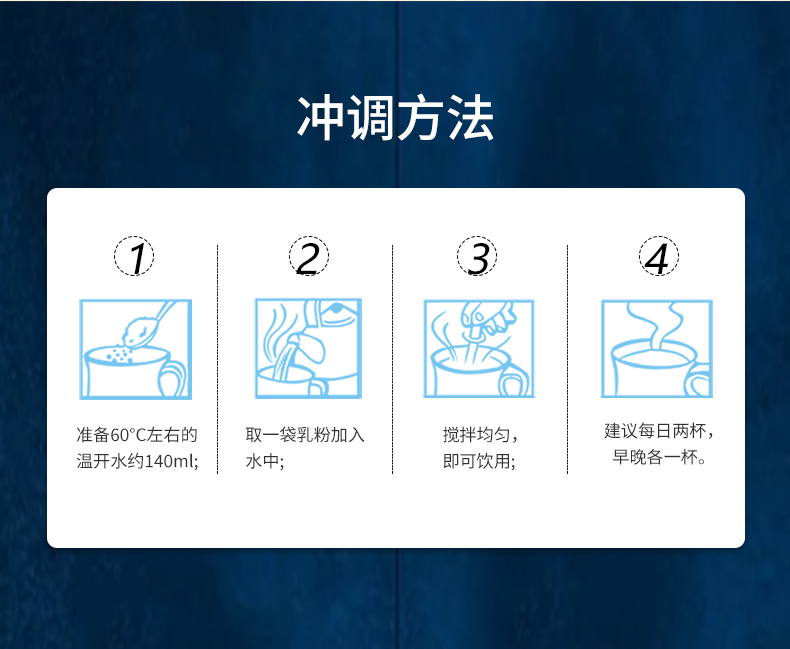 冲调方法

1

准备60°C左右的温开水约140ml;

2

取一袋乳粉加入水中;

3

搅拌均匀，即可饮用;

4

建议每日两杯，早晚各一杯。